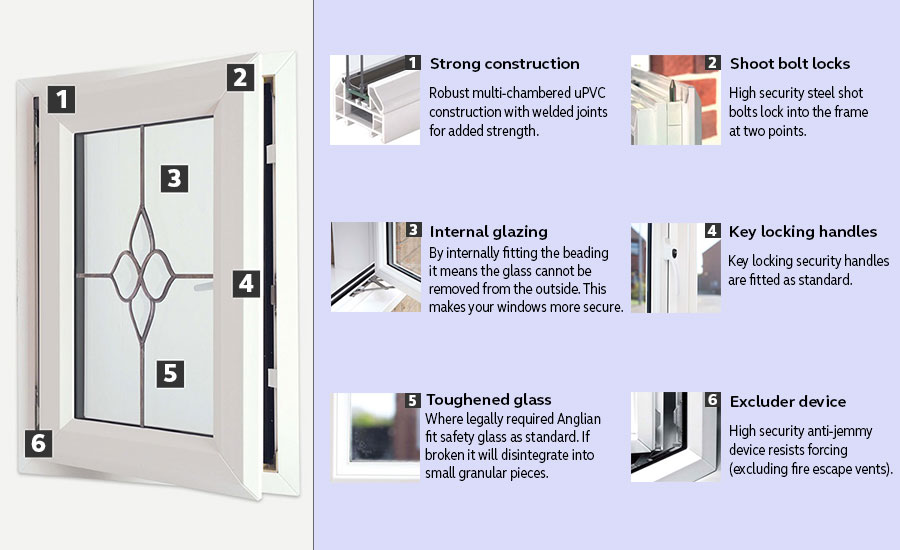 1

2

3

4

5

6

1 Strong construction
Robust multi-chambered uPVC construction with welded joints for added strength.

2 Shoot bolt locks
High security steel shot bolts lock into the frame at two points.

3 Internal glazing
By internally fitting the beading it means the glass cannot be removed from the outside. This makes your windows more secure.

4 Key locking handles
Key locking security handles are fitted as standard.

5 Toughened glass
Where legally required Anglian fit safety glass as standard. If broken it will disintegrate into small granular pieces.

6 Excluder device
High security anti-jemmy device resists forcing (excluding fire escape vents).